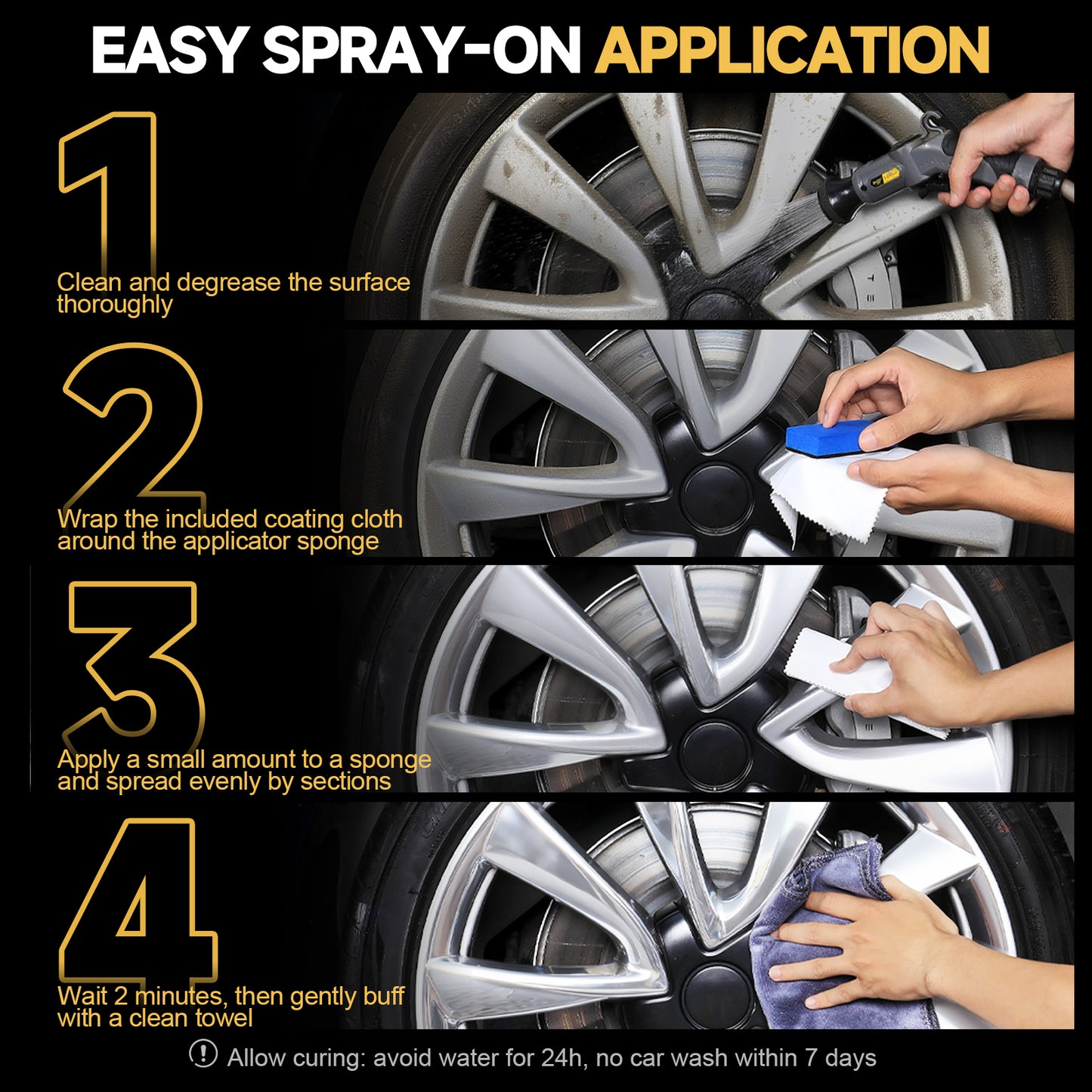 EASY SPRAY-ON APPLICATION

1

Clean and degrease the surface thoroughly

2

Wrap the included coating cloth around the applicator sponge

3

Apply a small amount to a sponge and spread evenly by sections

4

Wait 2 minutes, then gently buff with a clean towel

! Allow curing: avoid water for 24h, no car wash within 7 days