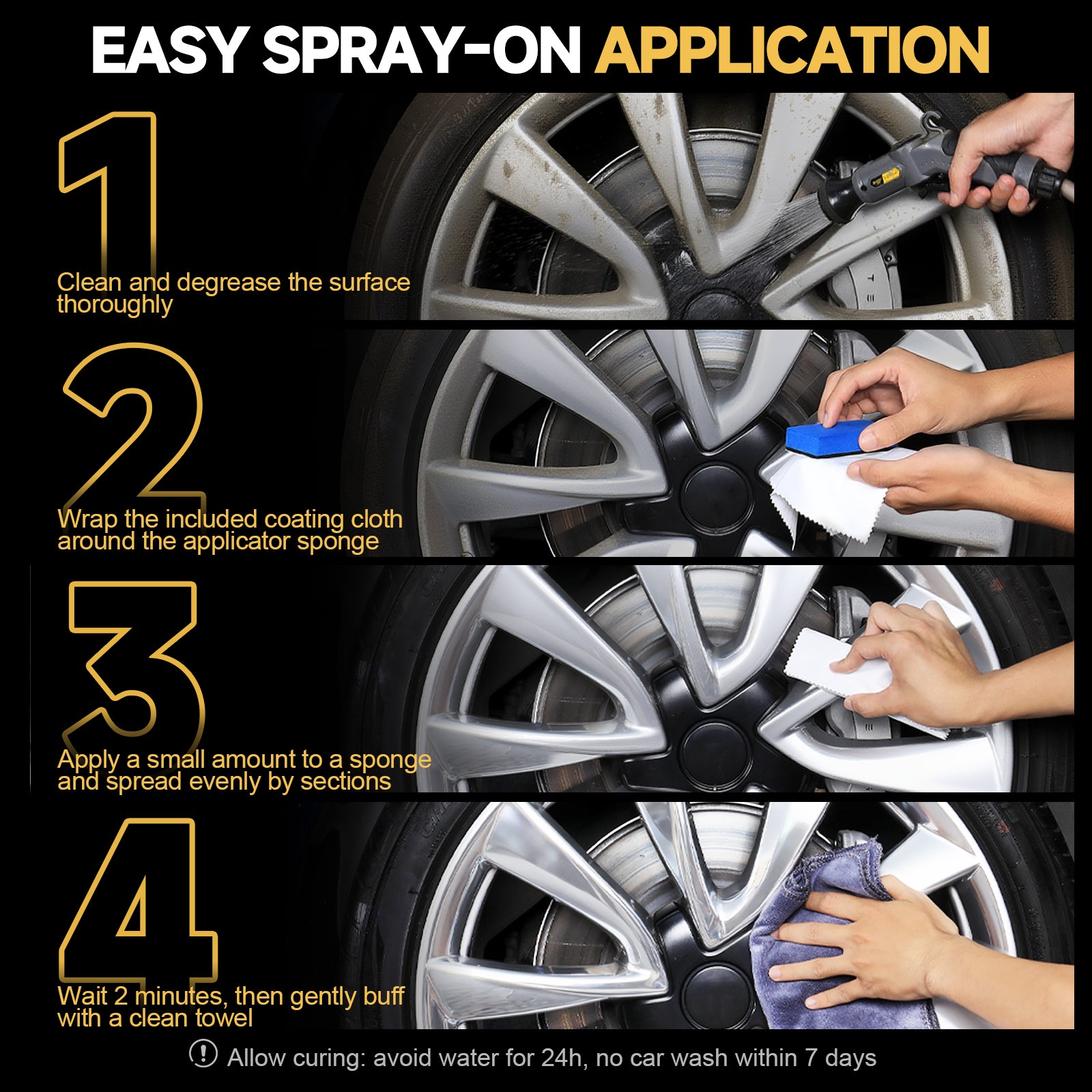 EASY SPRAY-ON APPLICATION

1

Clean and degrease the surface thoroughly

2

Wrap the included coating cloth around the applicator sponge

3

Apply a small amount to a sponge and spread evenly by sections

4

Wait 2 minutes, then gently buff with a clean towel

Allow curing: avoid water for 24h, no car wash within 7 days