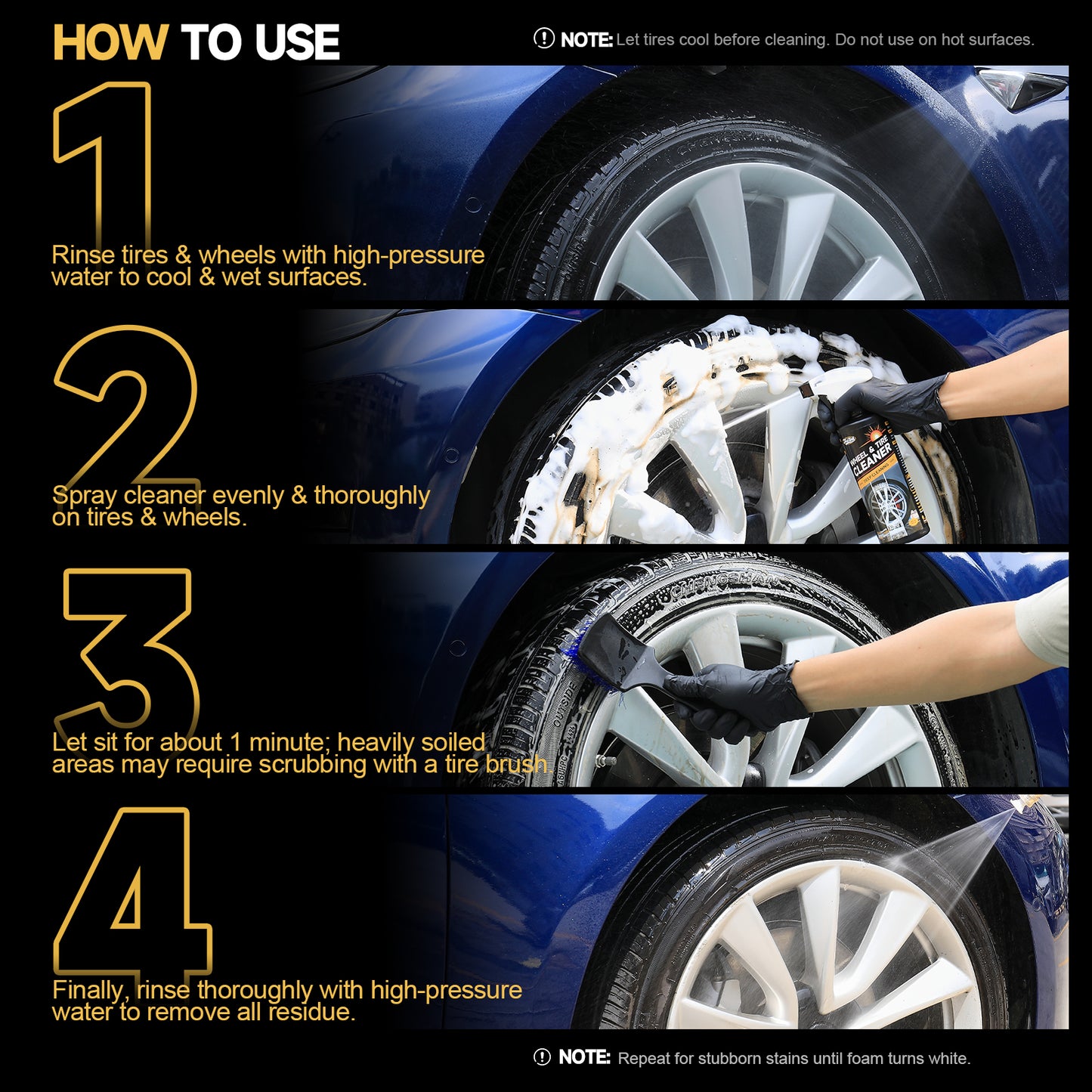 HOW TO USE

NOTE: Let tires cool before cleaning. Do not use on hot surfaces.

1

Rinse tires & wheels with high-pressure water to cool & wet surfaces.

2

Spray cleaner evenly & thoroughly on tires & wheels.

WHEEL & TIRE CLEANER

3

Let sit for about 1 minute; heavily soiled areas may require scrubbing with a tire brush.

4

Finally, rinse thoroughly with high-pressure water to remove all residue.

NOTE: Repeat for stubborn stains until foam turns white.